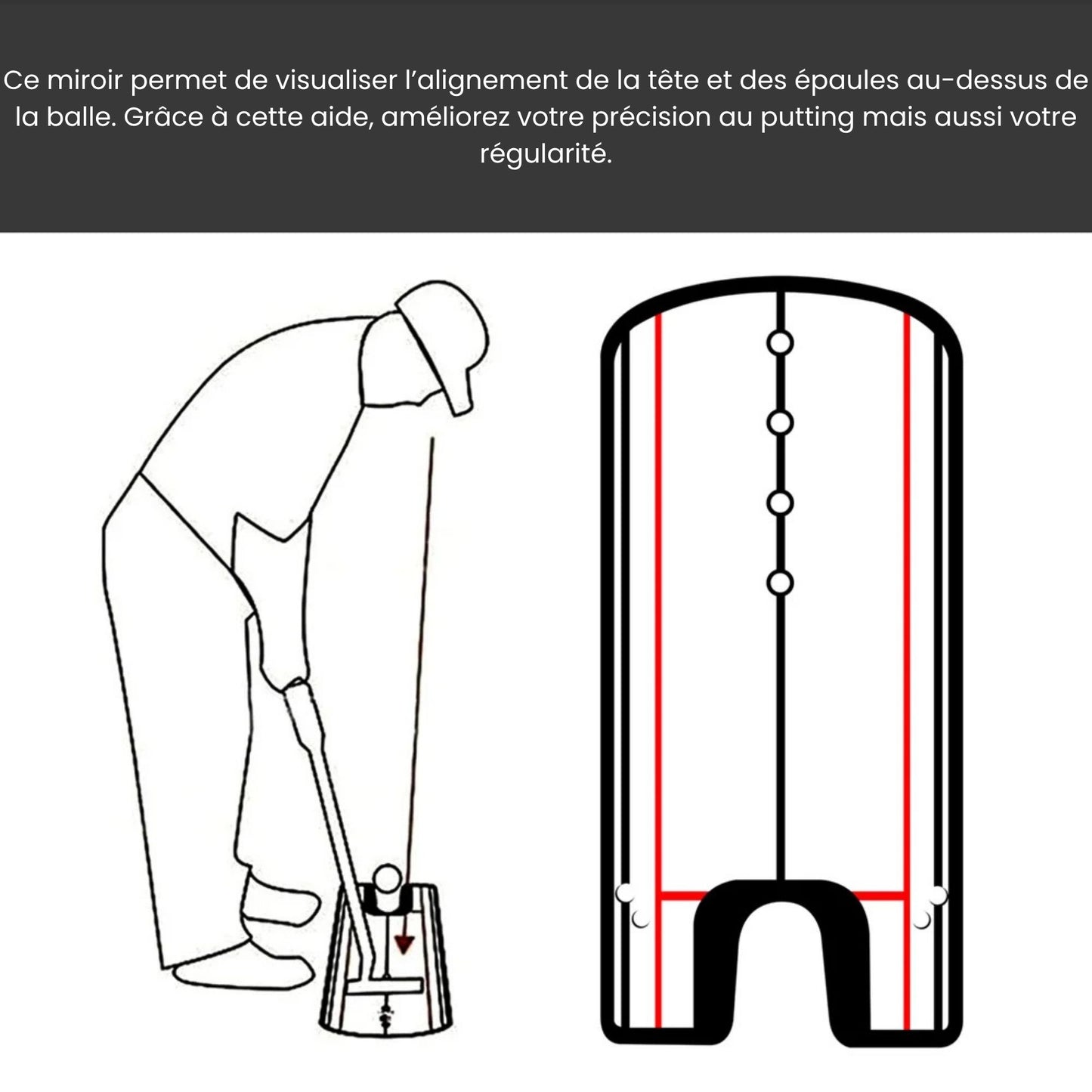 Ce miroir permet de visualiser l'alignement de la tête et des épaules au-dessus de la balle. Grâce à cette aide, améliorez votre précision au putting mais aussi votre régularité.